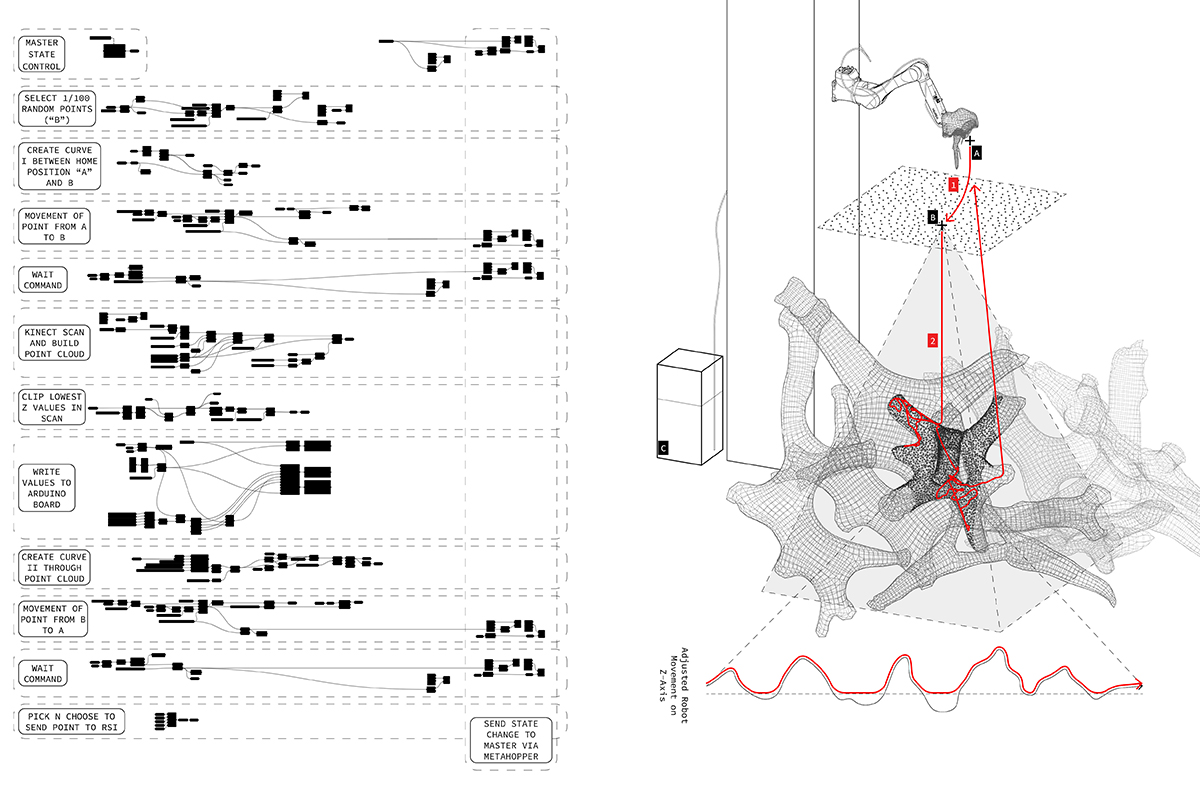 MASTER STATE CONTROL

SELECT 1/100 RANDOM POINTS ("B")

CREATE CURVE I BETWEEN HOME POSITION "A" AND B

MOVEMENT OF POINT FROM A TO B

WAIT COMMAND

KINECT SCAN AND BUILD POINT CLOUD

CLIP LOWEST Z VALUES IN SCAN

WRITE VALUES TO ARDUINO BOARD

CREATE CURVE II THROUGH POINT CLOUD

MOVEMENT OF POINT FROM B TO A

WAIT COMMAND

PICK N CHOOSE TO SEND POINT TO RSI

SEND STATE CHANGE TO MASTER VIA METAHOPPER

A

1

B

2

C

Adjusted Robot Movement on Z-Axis